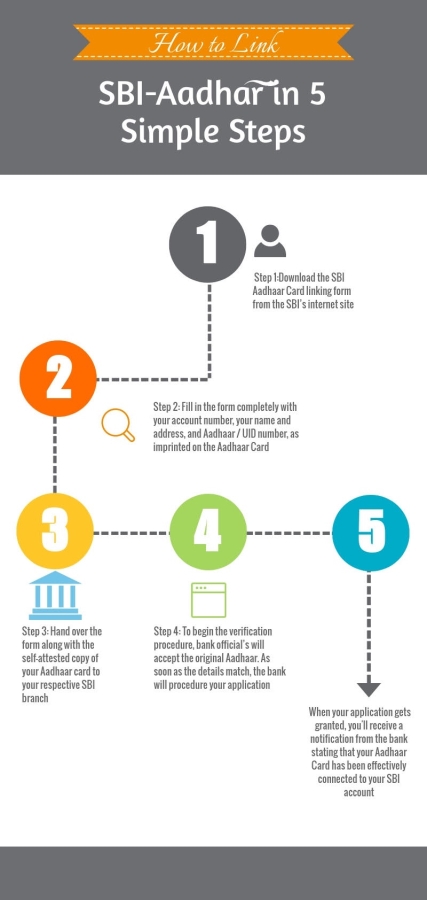 How to Link

SBI-Aadhar in 5 Simple Steps

1

Step 1:Download the SBI Aadhaar Card linking form from the SBI's internet site

2

Step 2: Fill in the form completely with your account number, your name and address, and Aadhaar / UID number, as imprinted on the Aadhaar Card

3

4

5

Step 3: Hand over the form along with the self-attested copy of your Aadhaar card to your respective SBI branch

Step 4: To begin the verification procedure, bank official's will accept the original Aadhaar. As soon as the details match, the bank will procedure your application

When your application gets granted, you'll receive a notification from the bank stating that your Aadhaar Card has been effectively connected to your SBI account