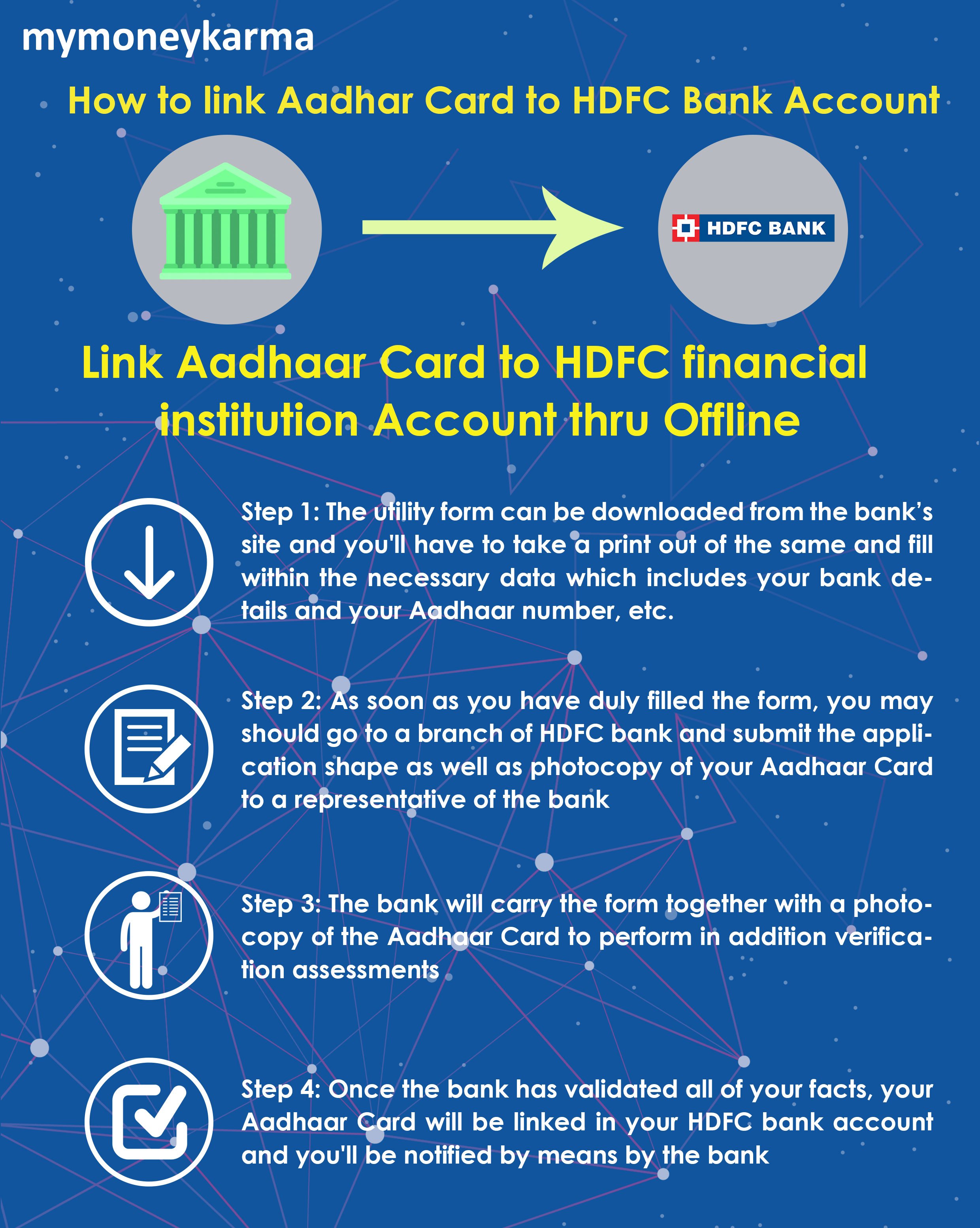 mymoneykarma

How to link Aadhar Card to HDFC Bank Account

HDFC BANK

Link Aadhaar Card to HDFC financial institution Account thru Offline

Step 1: The utility form can be downloaded from the bank's site and you'll have to take a print out of the same and fill within the necessary data which includes your bank details and your Aadhaar number, etc.

Step 2: As soon as you have duly filled the form, you may should go to a branch of HDFC bank and submit the application shape as well as photocopy of your Aadhaar Card to a representative of the bank

Step 3: The bank will carry the form together with a photocopy of the Aadhaar Card to perform in addition verification assessments

Step 4: Once the bank has validated all of your facts, your Aadhaar Card will be linked in your HDFC bank account and you'll be notified by means by the bank