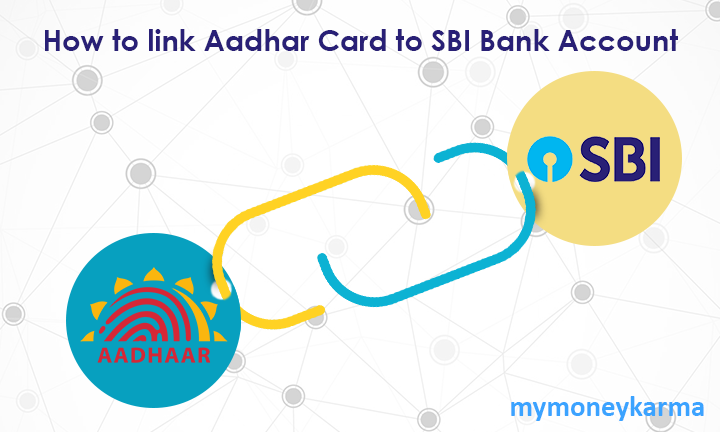 How to link Aadhar Card to SBI Bank Account

SBI

AADHAAR

mymoneykarma