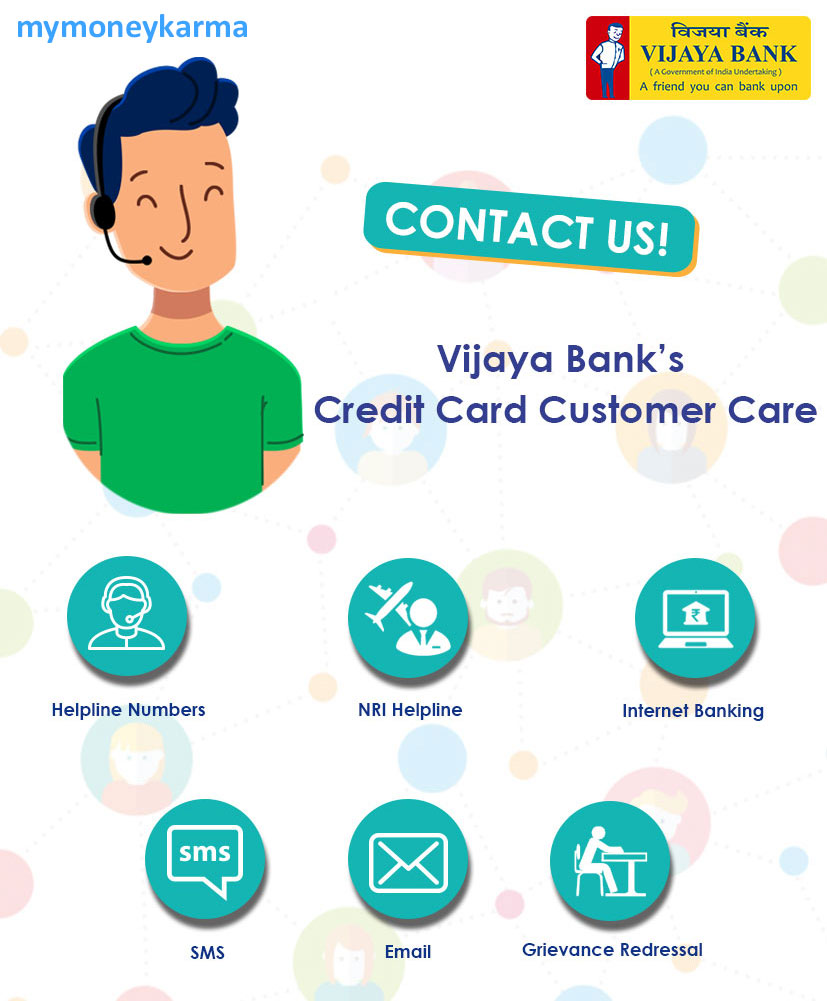 mymoneykarma

विजया बैंक
VIJAYA BANK
( A Government of India Undertaking )
A friend you can bank upon

CONTACT US!

Vijaya Bank's
Credit Card Customer Care

Helpline Numbers

NRI Helpline

Internet Banking

sms

SMS

Email

Grievance Redressal