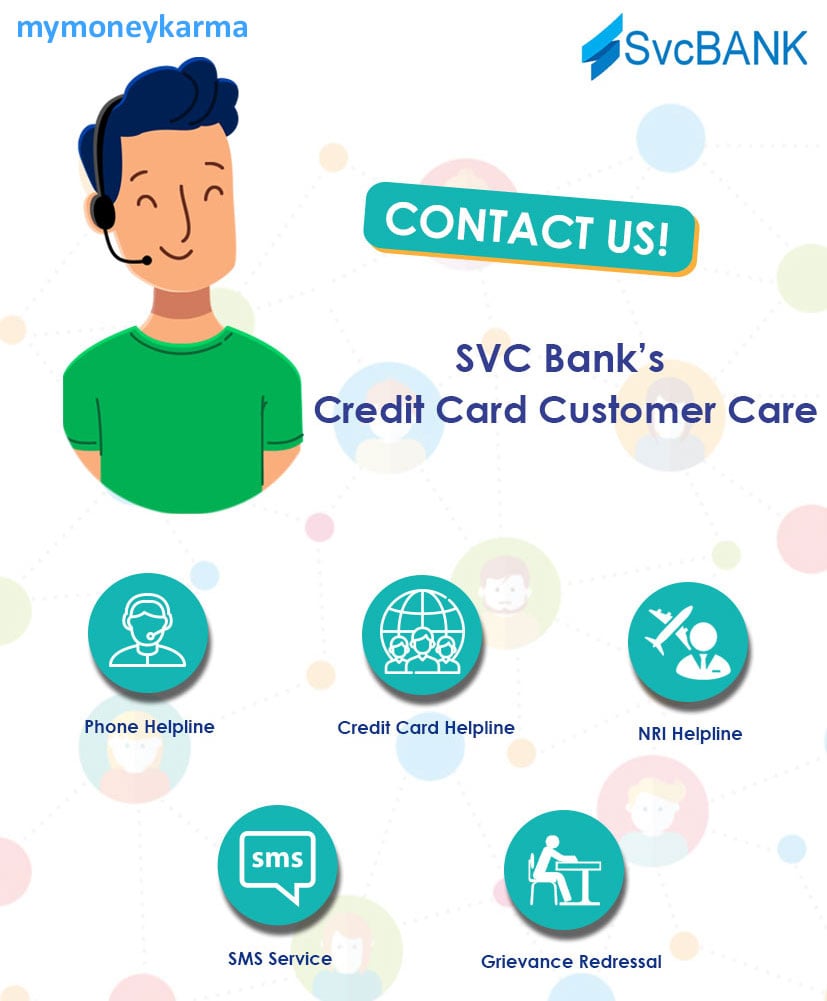 mymoneykarma

SvcBANK

CONTACT US!

SVC Bank's
Credit Card Customer Care

Phone Helpline

Credit Card Helpline

NRI Helpline

sms

SMS Service

Grievance Redressal