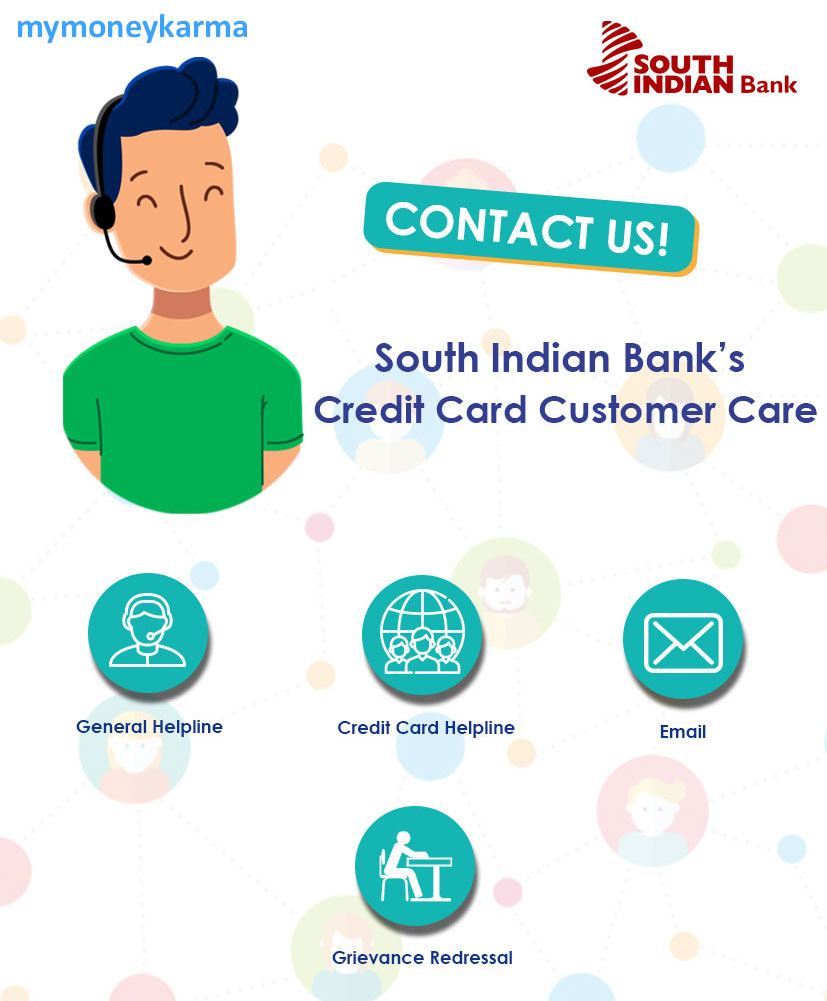 mymoneykarma

SOUTH INDIAN Bank

CONTACT US!

South Indian Bank's Credit Card Customer Care

General Helpline

Credit Card Helpline

Email

Grievance Redressal