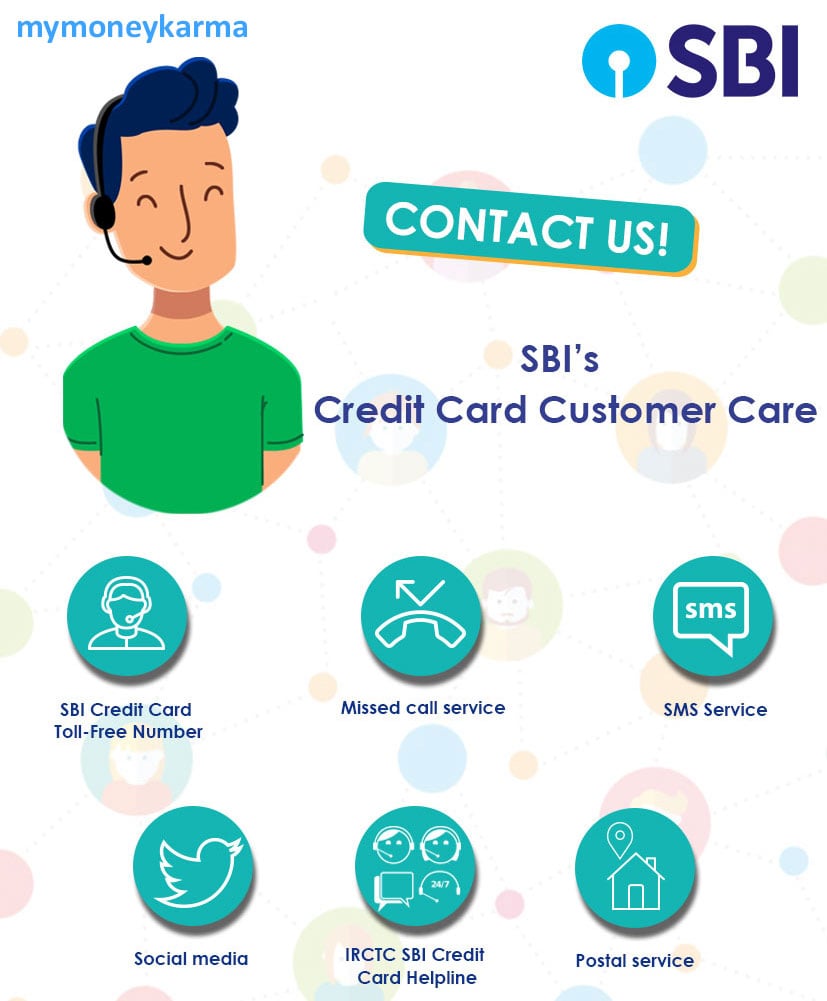 mymoneykarma

SBI

CONTACT US!

SBI's
Credit Card Customer Care

SBI Credit Card Toll-Free Number

Missed call service

sms

SMS Service

Social media

24/7

IRCTC SBI Credit Card Helpline

Postal service