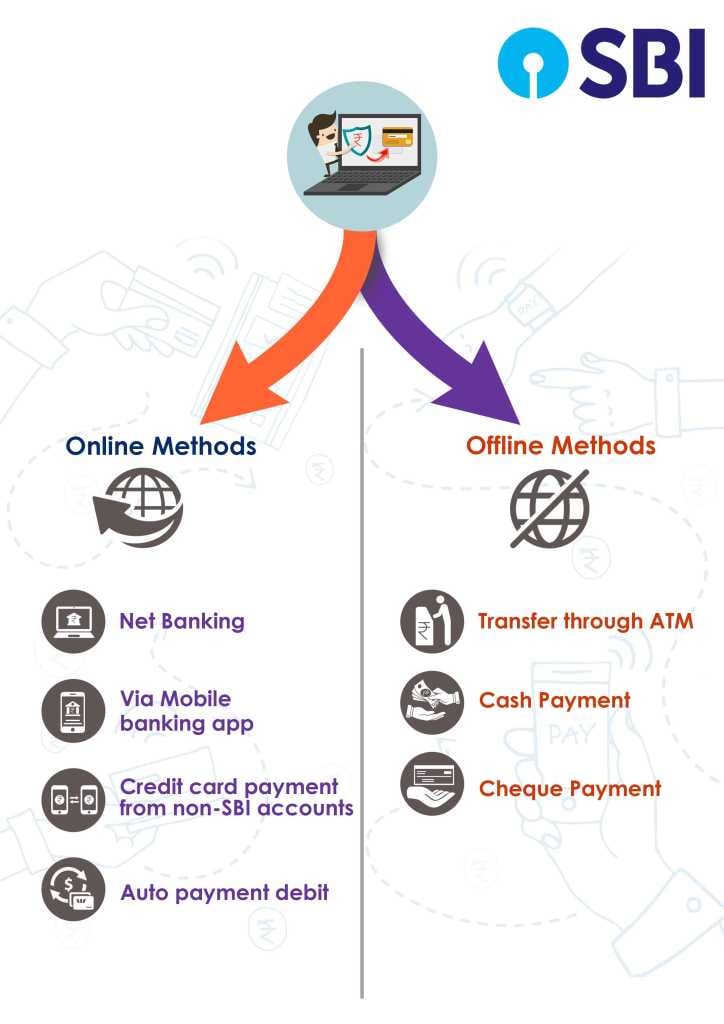 SBI

Online Methods

Net Banking

Via Mobile banking app

Credit card payment from non-SBI accounts

Auto payment debit

Offline Methods

Transfer through ATM

Cash Payment

Cheque Payment