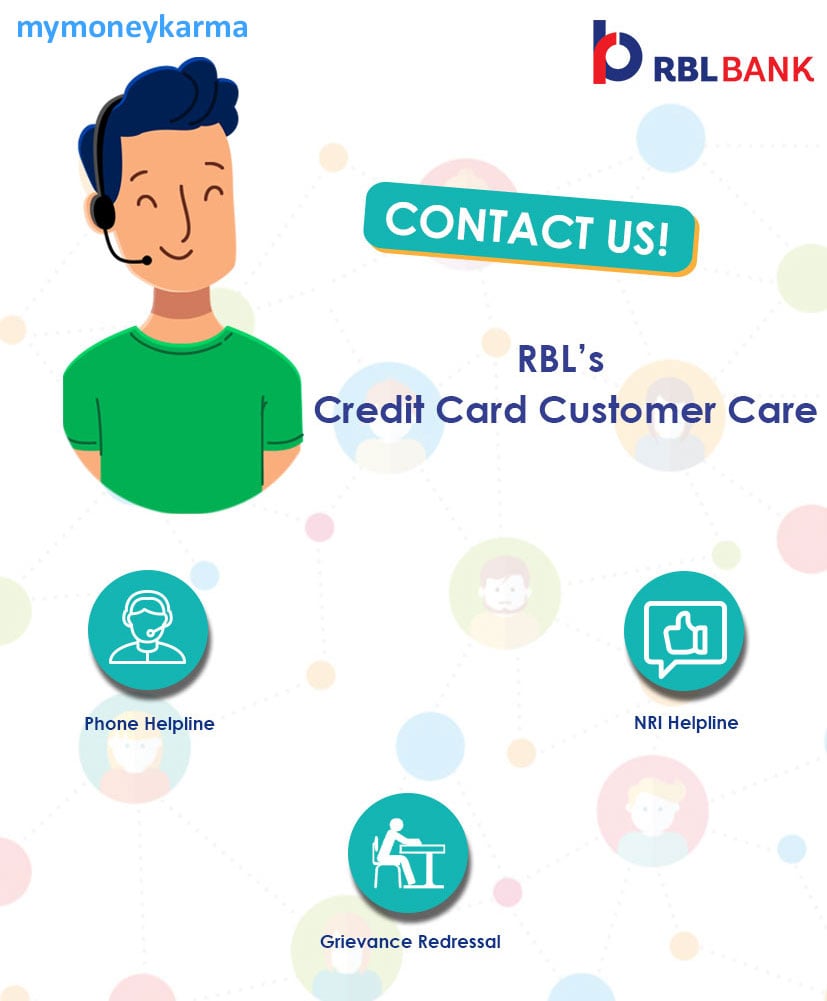 mymoneykarma

RBL BANK

CONTACT US!

RBL's
Credit Card Customer Care

Phone Helpline

NRI Helpline

Grievance Redressal