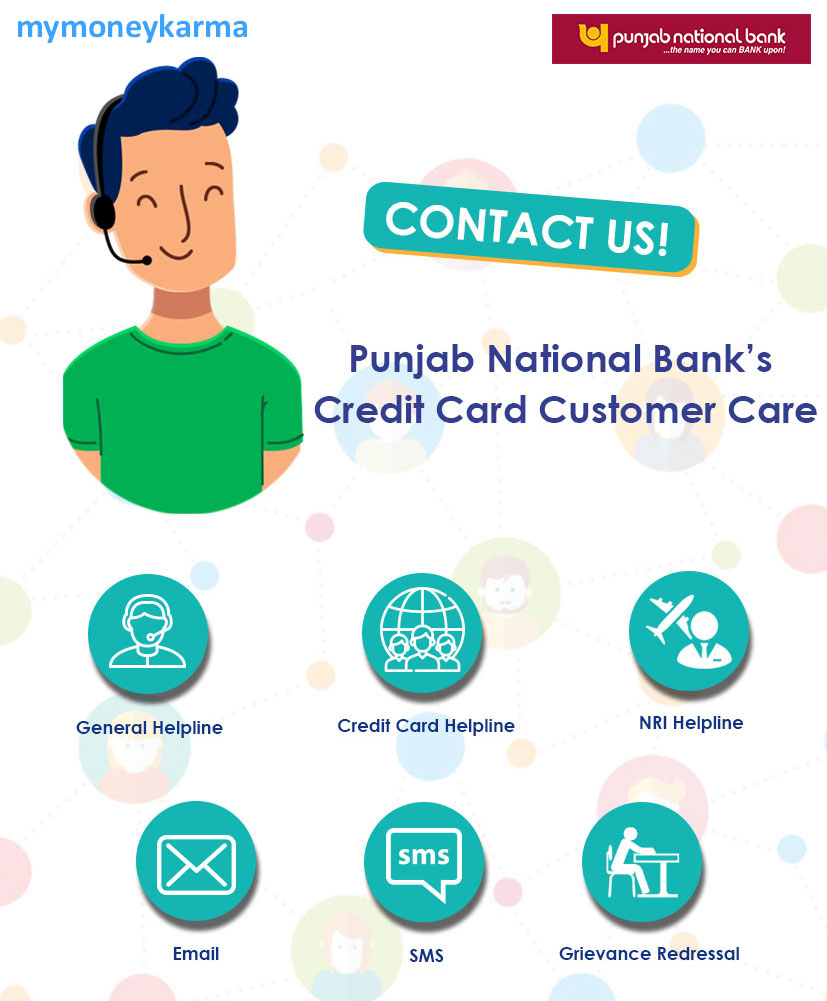 mymoneykarma

punjab national bank
...the name you can BANK upon!

CONTACT US!

Punjab National Bank's Credit Card Customer Care

General Helpline

Credit Card Helpline

NRI Helpline

Email

sms

SMS

Grievance Redressal