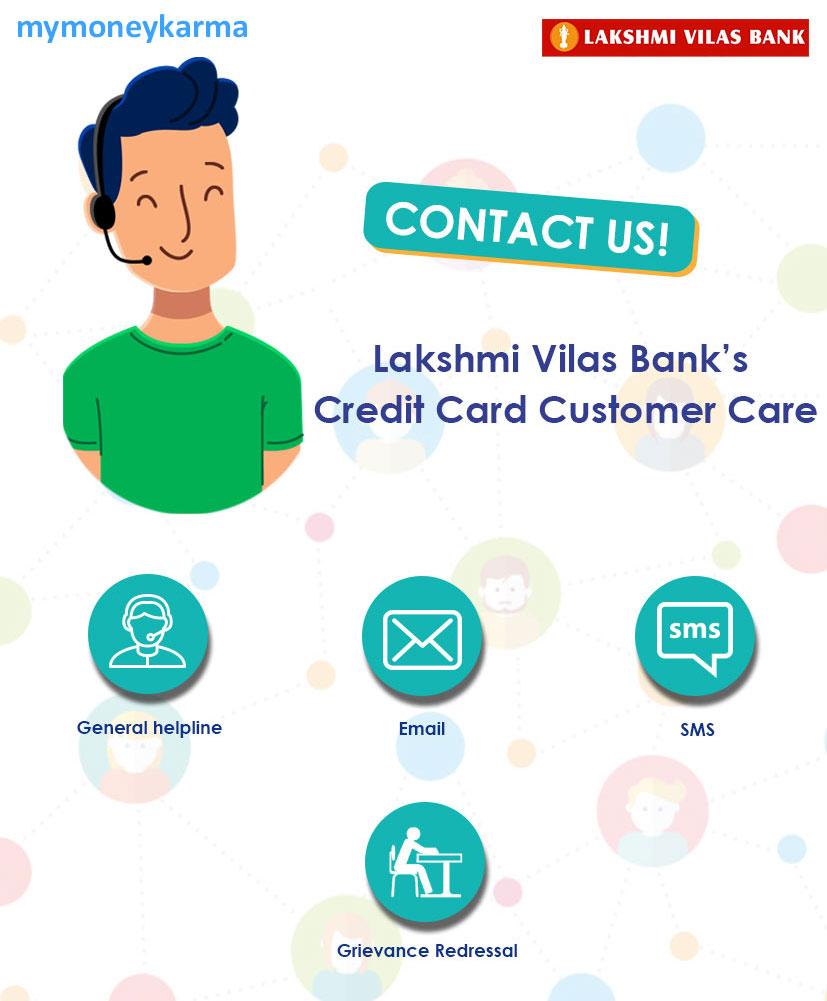 mymoneykarma

LAKSHMI VILAS BANK

CONTACT US!

Lakshmi Vilas Bank's Credit Card Customer Care

General helpline

Email

sms

SMS

Grievance Redressal