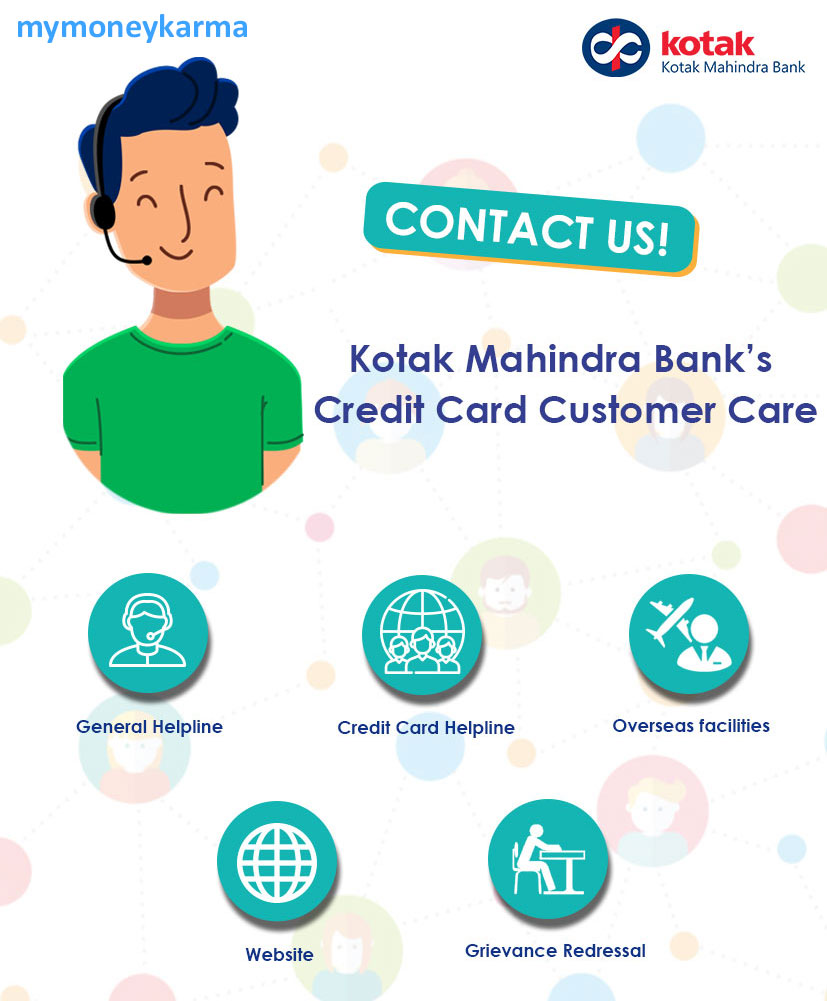 mymoneykarma

kotak
Kotak Mahindra Bank

CONTACT US!

Kotak Mahindra Bank's Credit Card Customer Care

General Helpline

Credit Card Helpline

Overseas facilities

Website

Grievance Redressal