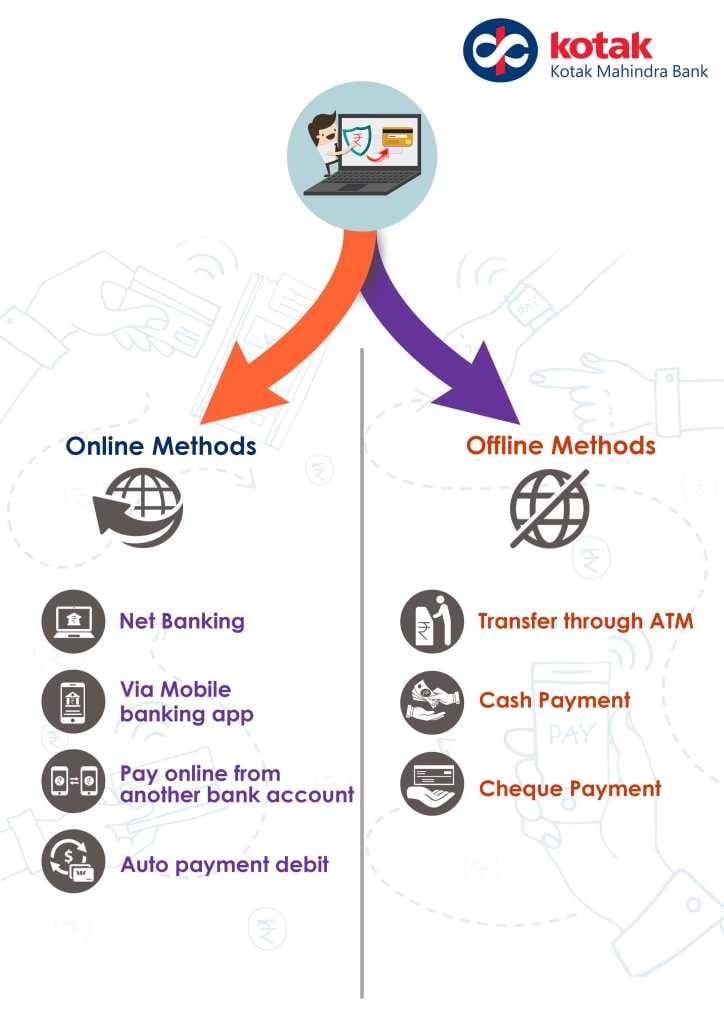 kotak
Kotak Mahindra Bank

Online Methods

Net Banking

Via Mobile banking app

Pay online from another bank account

Auto payment debit

Offline Methods

Transfer through ATM

Cash Payment

Cheque Payment