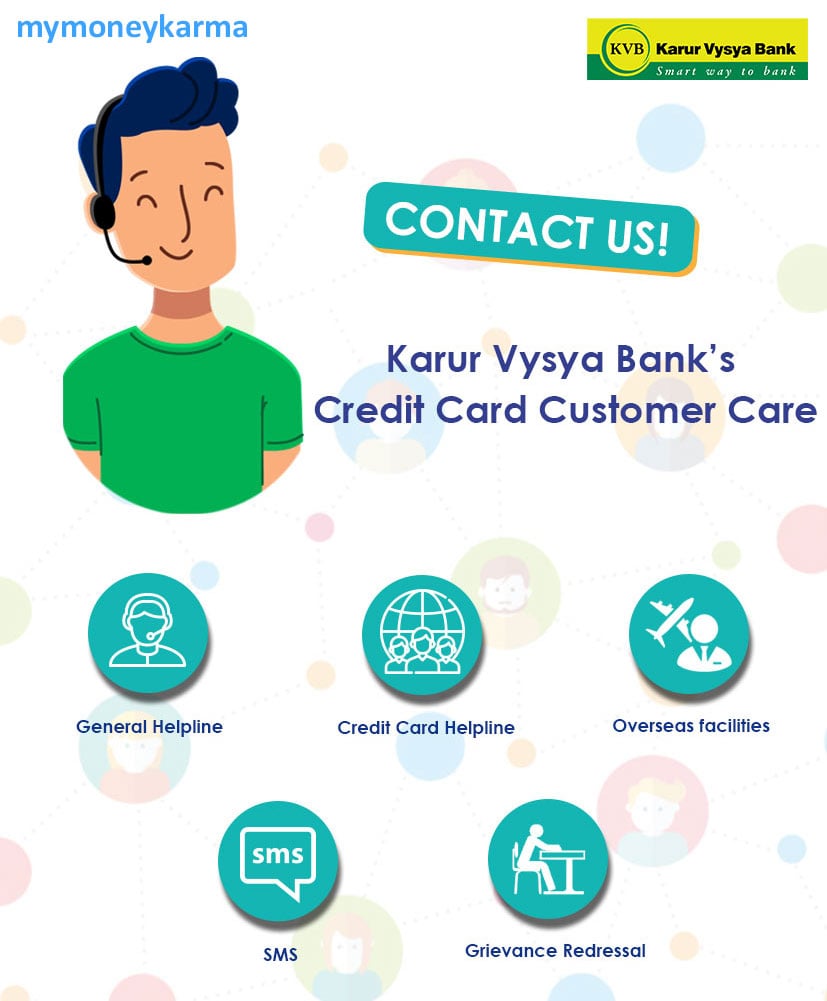 mymoneykarma

KVB Karur Vysya Bank
Smart way to bank

CONTACT US!

Karur Vysya Bank's
Credit Card Customer Care

General Helpline

Credit Card Helpline

Overseas facilities

sms

SMS

Grievance Redressal