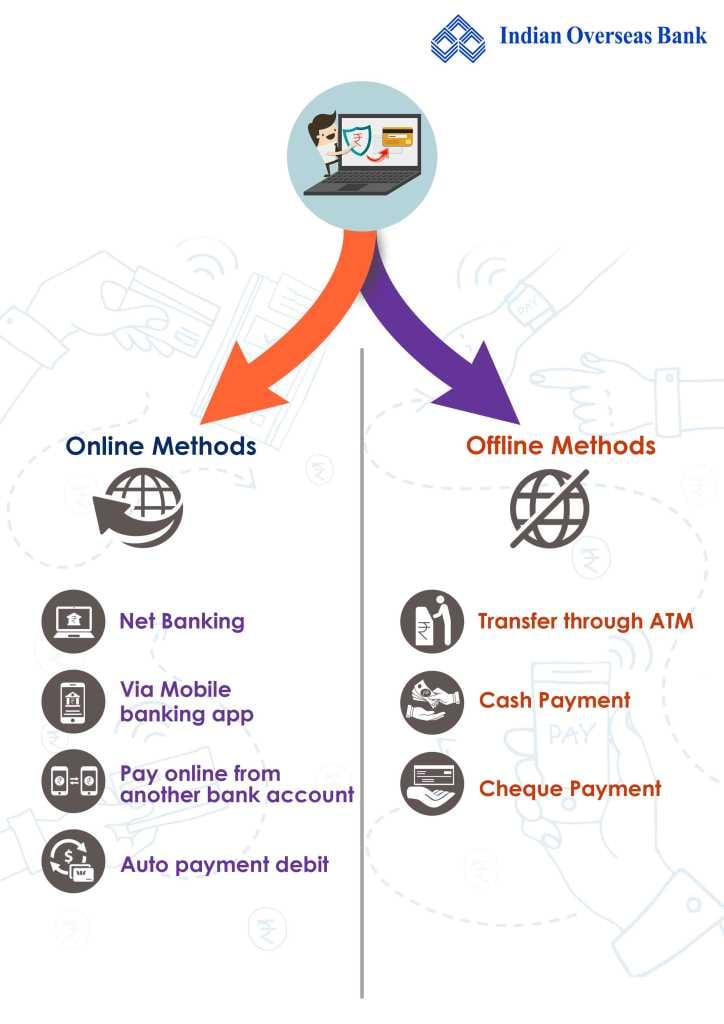 Indian Overseas Bank

Online Methods

Net Banking

Via Mobile banking app

Pay online from another bank account

Auto payment debit

Offline Methods

Transfer through ATM

Cash Payment

Cheque Payment