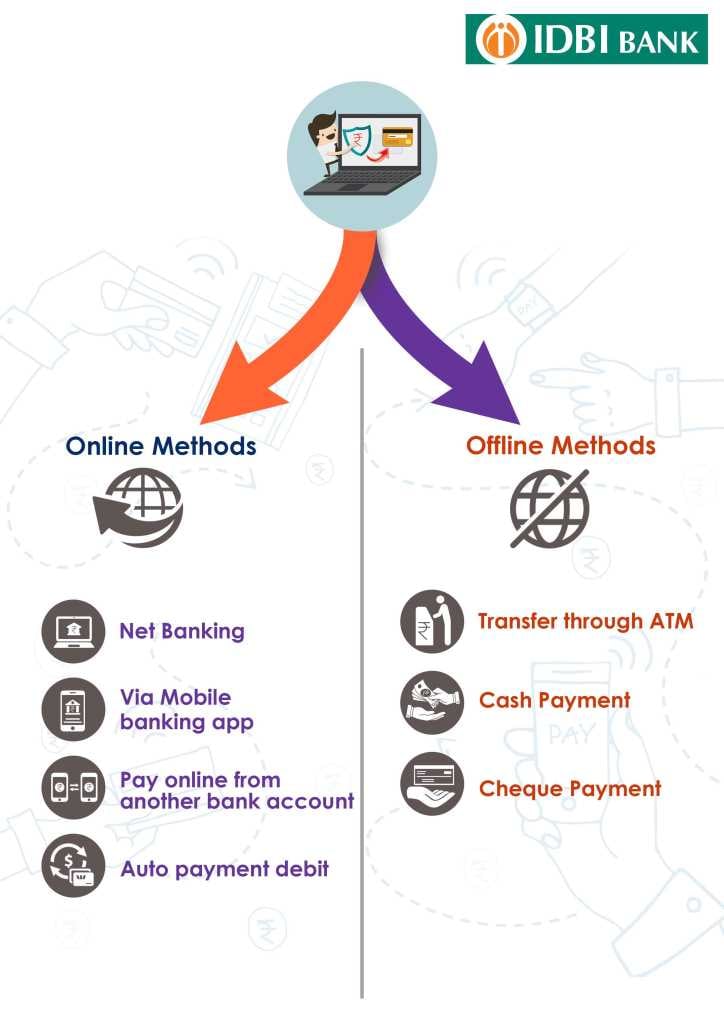 IDBI BANK

Online Methods

Net Banking

Via Mobile banking app

Pay online from another bank account

Auto payment debit

Offline Methods

Transfer through ATM

Cash Payment

Cheque Payment