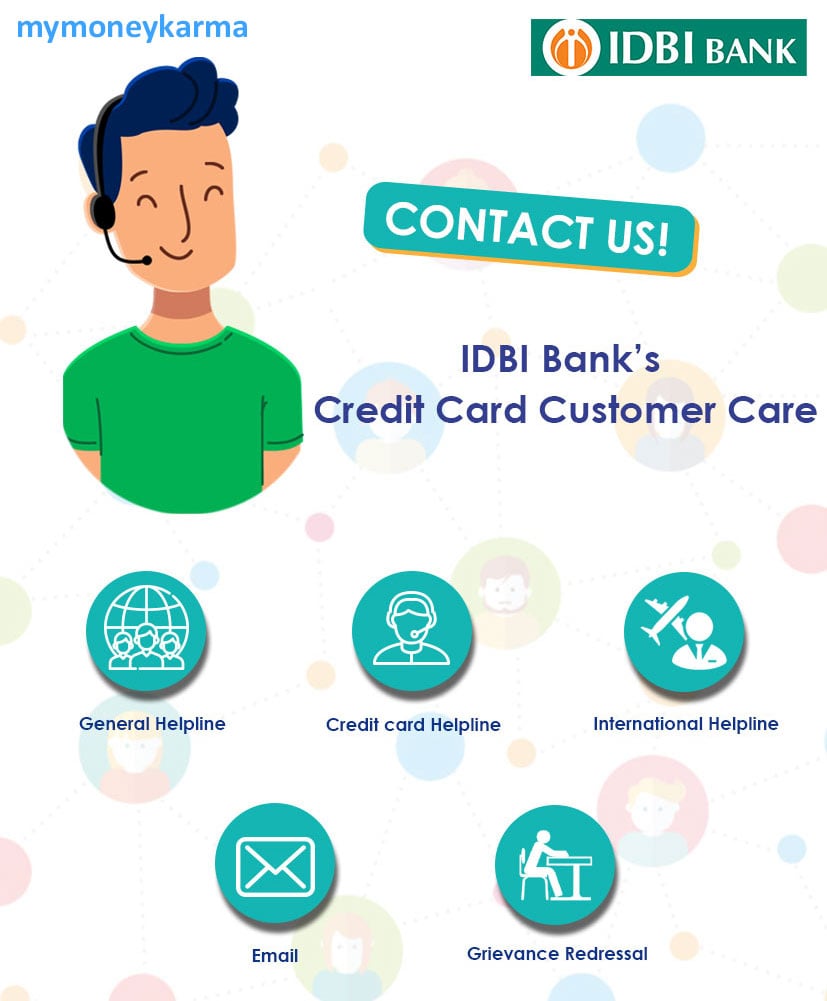 mymoneykarma

IDBI BANK

CONTACT US!

IDBI Bank's
Credit Card Customer Care

General Helpline

Credit card Helpline

International Helpline

Email

Grievance Redressal