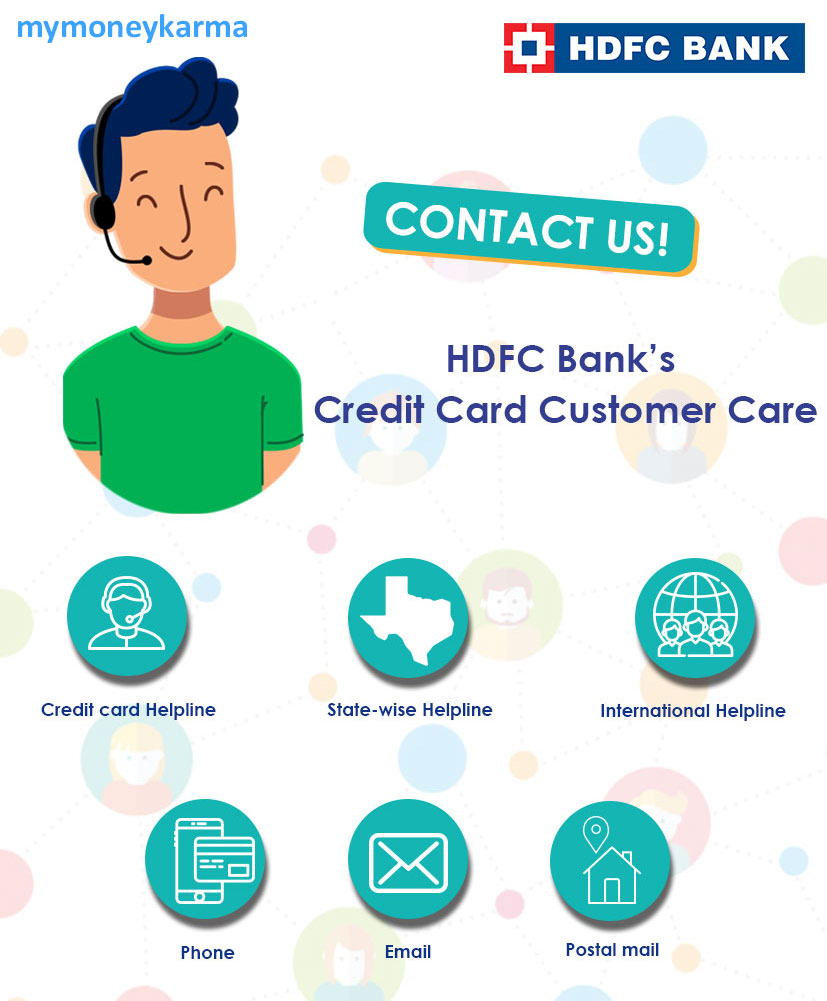 mymoneykarma

HDFC BANK

CONTACT US!

HDFC Bank's
Credit Card Customer Care

Credit card Helpline

State-wise Helpline

International Helpline

Phone

Email

Postal mail