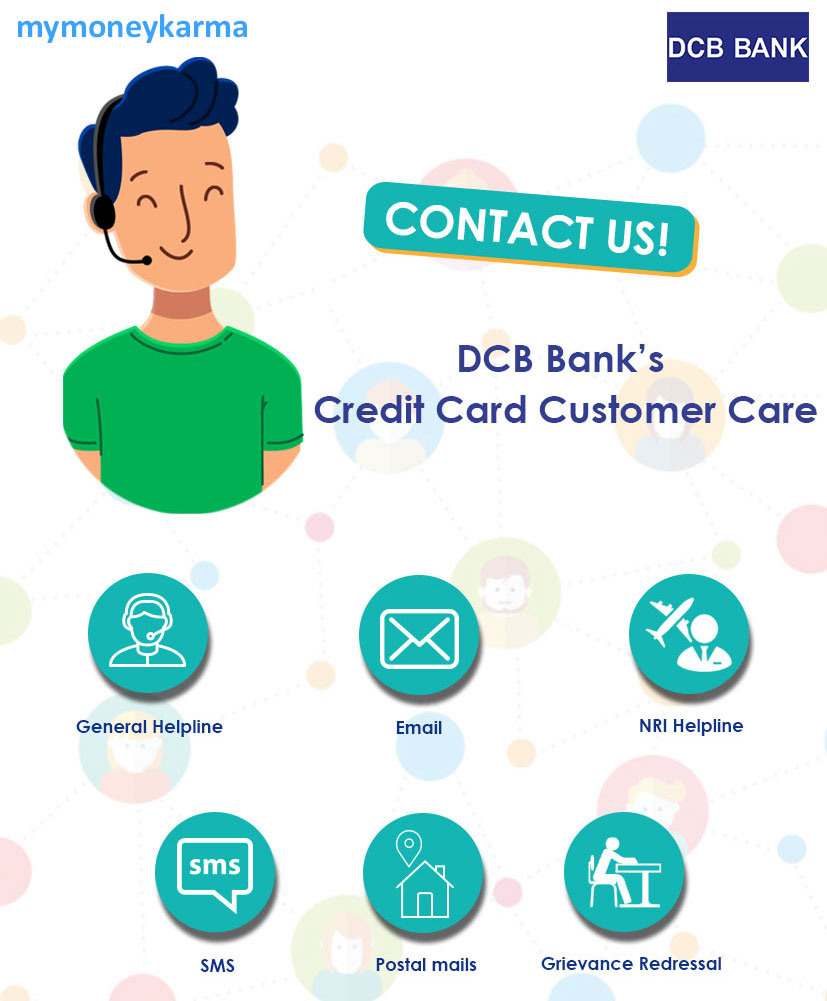 mymoneykarma

DCB BANK

CONTACT US!

DCB Bank's
Credit Card Customer Care

General Helpline

Email

NRI Helpline

sms

SMS

Postal mails

Grievance Redressal