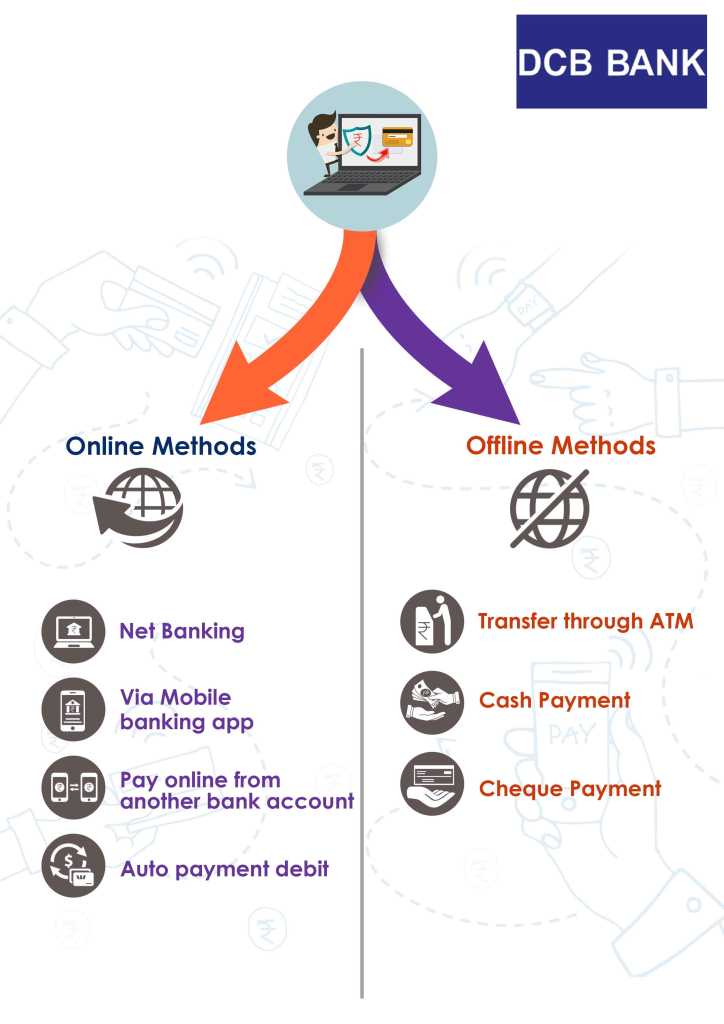 DCB BANK

Online Methods

Net Banking

Via Mobile banking app

Pay online from another bank account

Auto payment debit

Offline Methods

Transfer through ATM

Cash Payment

Cheque Payment