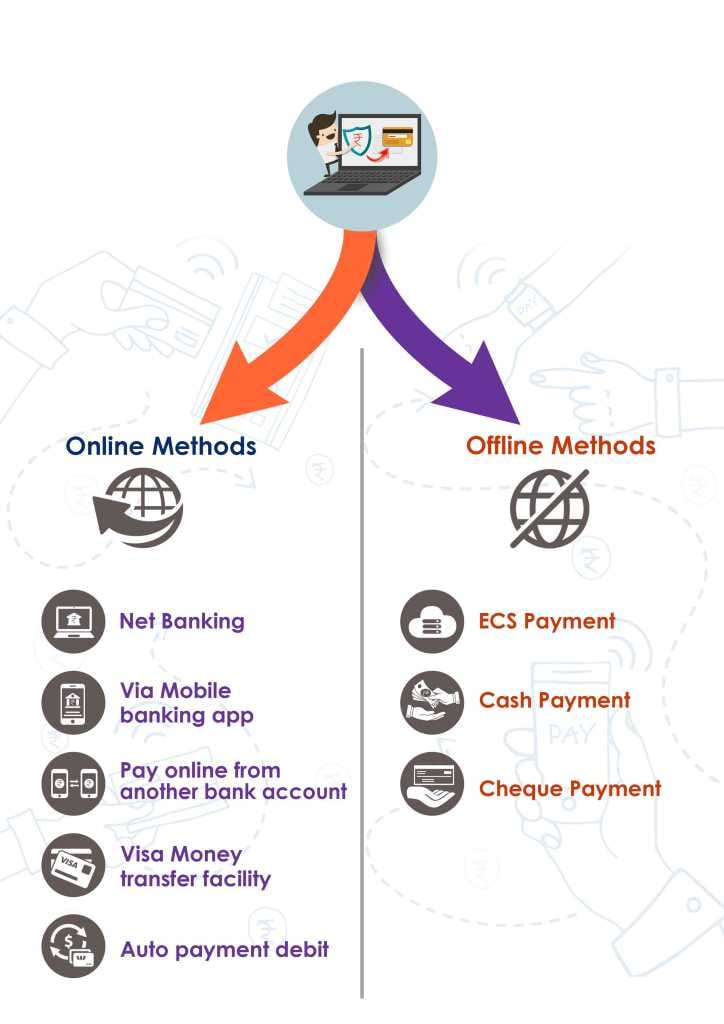 Online Methods

Net Banking

Via Mobile banking app

Pay online from another bank account

Visa Money transfer facility

Auto payment debit

Offline Methods

ECS Payment

Cash Payment

Cheque Payment