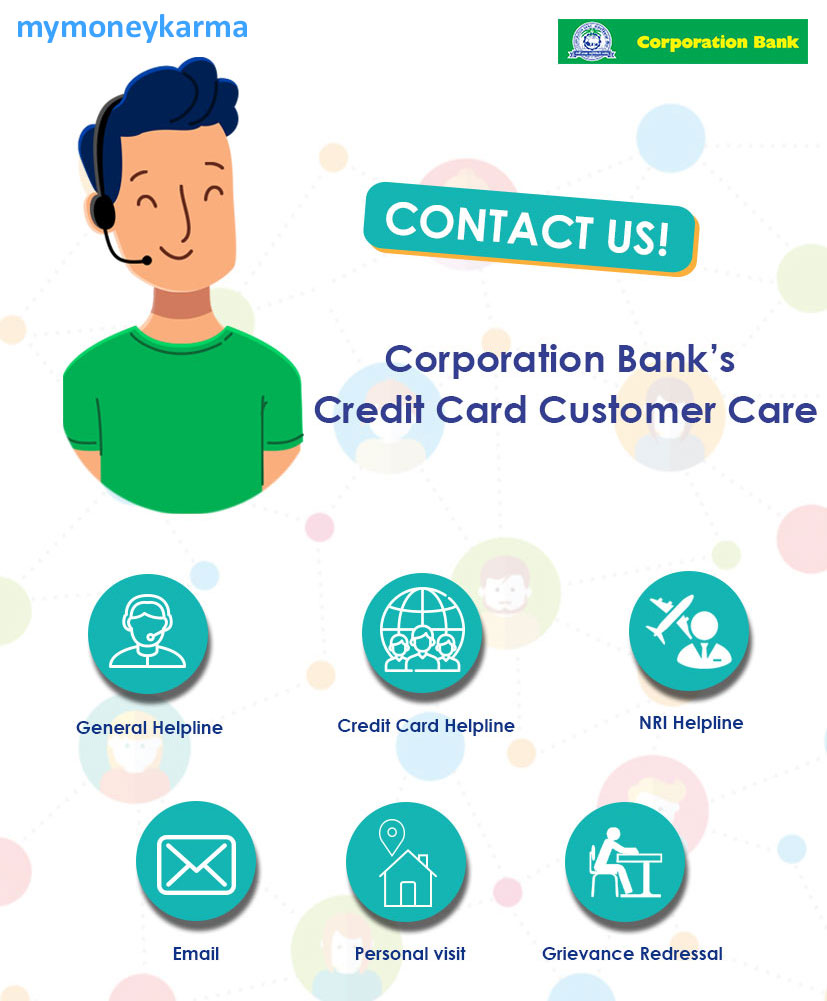 mymoneykarma

Corporation Bank

CONTACT US!

Corporation Bank's Credit Card Customer Care

General Helpline

Credit Card Helpline

NRI Helpline

Email

Personal visit

Grievance Redressal