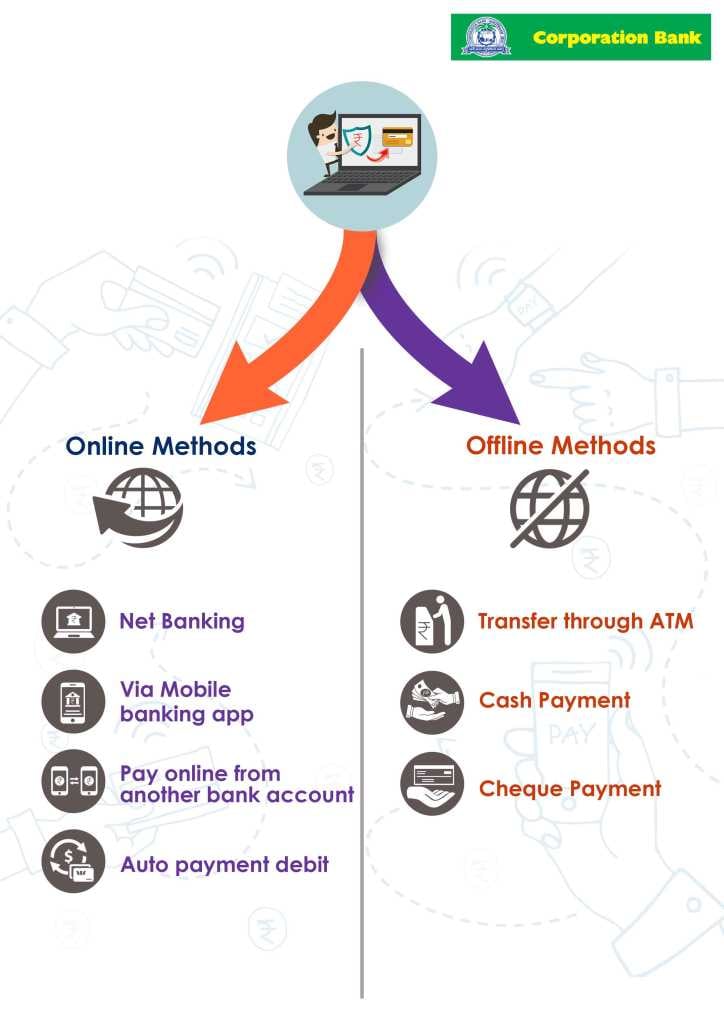 Corporation Bank

Online Methods

Net Banking

Via Mobile banking app

Pay online from another bank account

Auto payment debit

Offline Methods

Transfer through ATM

Cash Payment

Cheque Payment