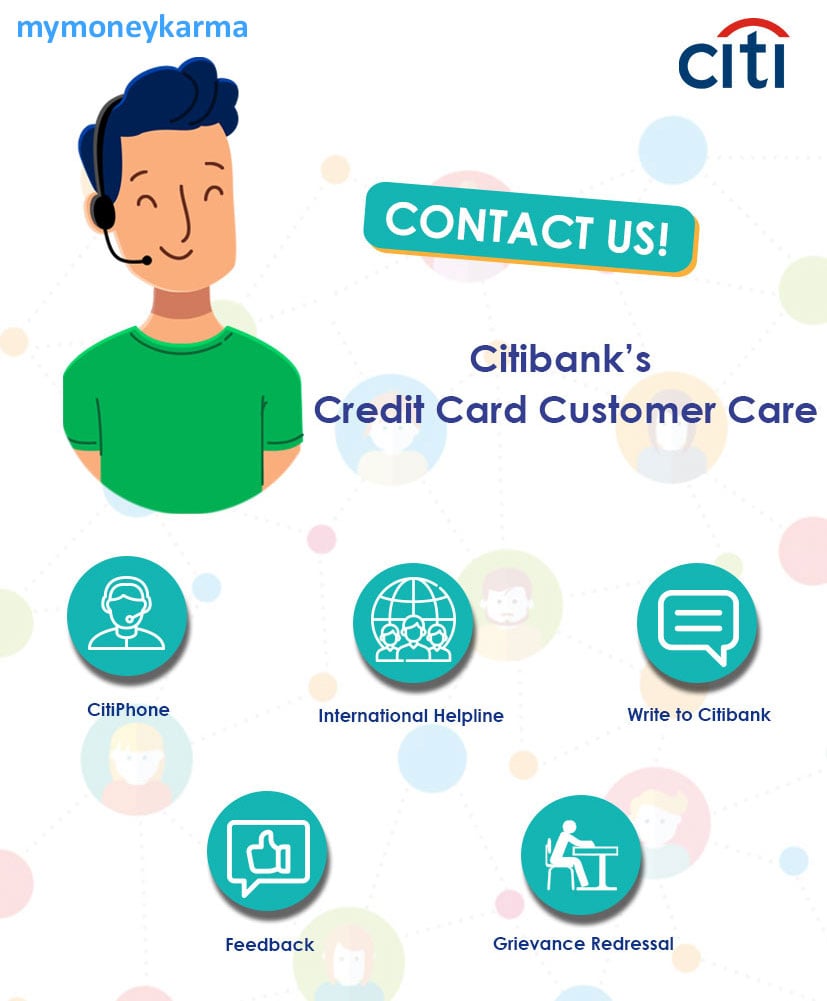 mymoneykarma

citi

CONTACT US!

Citibank's
Credit Card Customer Care

CitiPhone

International Helpline

Write to Citibank

Feedback

Grievance Redressal