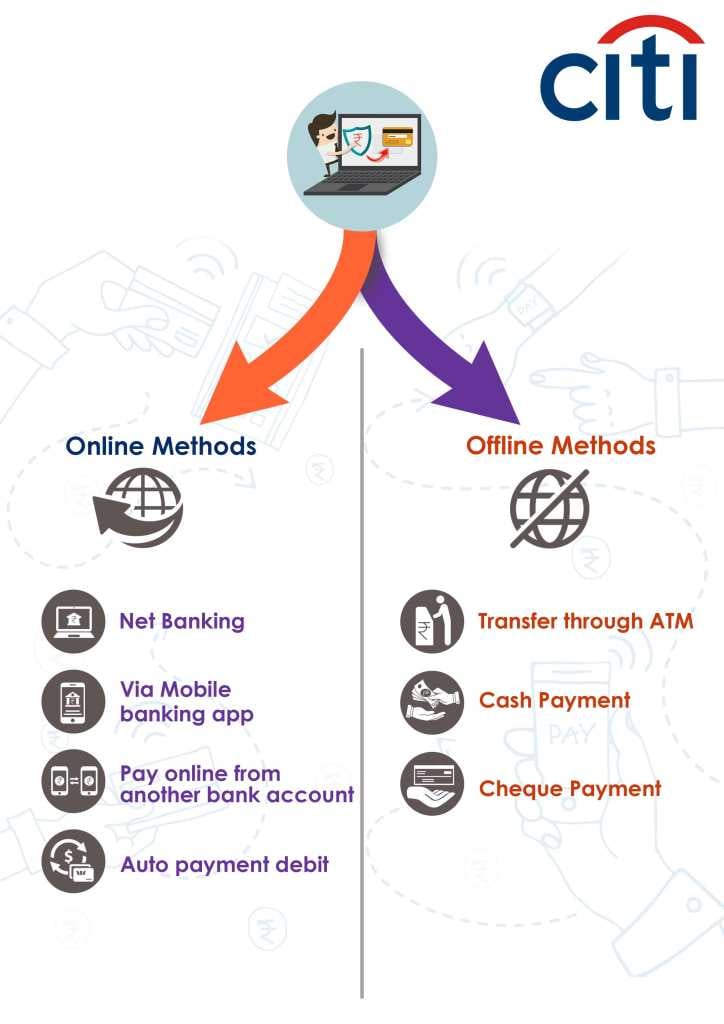 citi

Online Methods

Net Banking

Via Mobile banking app

Pay online from another bank account

Auto payment debit

Offline Methods

Transfer through ATM

Cash Payment

Cheque Payment