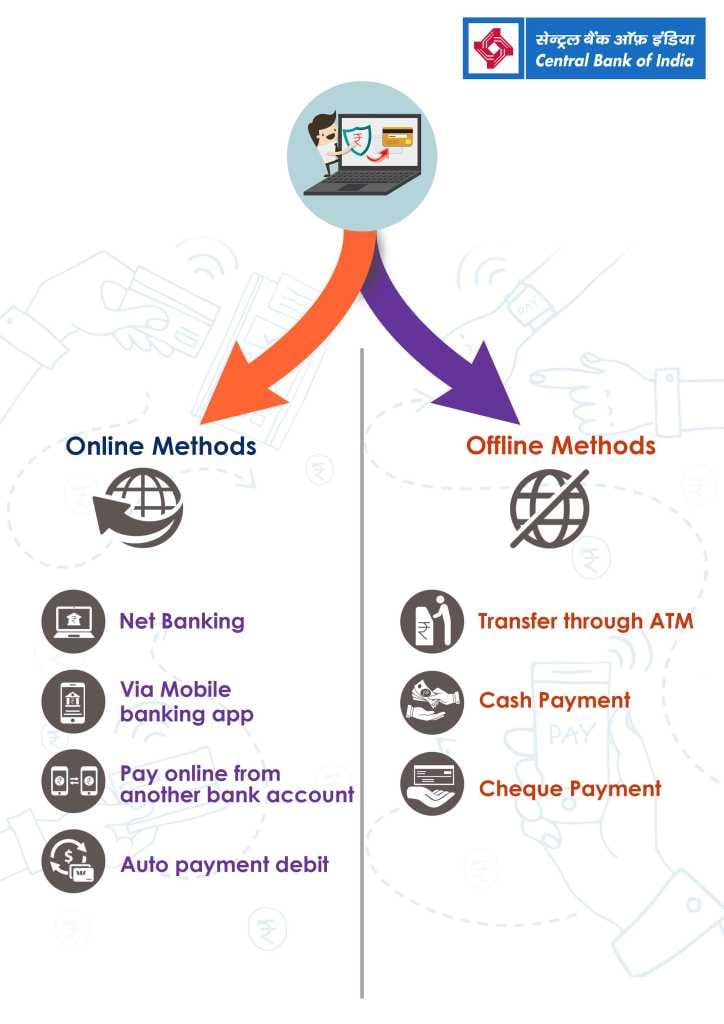 सेन्ट्रल बैंक ऑफ़ इंडिया
Central Bank of India

Online Methods

Net Banking

Via Mobile banking app

Pay online from another bank account

Auto payment debit

Offline Methods

Transfer through ATM

Cash Payment

Cheque Payment