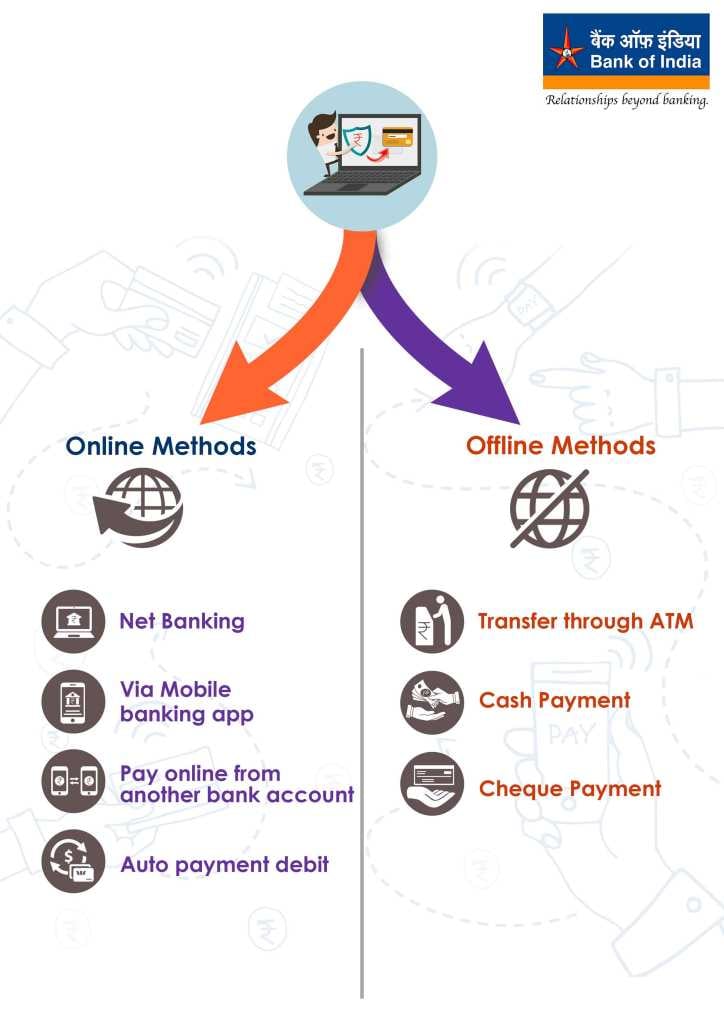 बैंक ऑफ़ इंडिया
Bank of India
Relationships beyond banking.

Online Methods

Net Banking

Via Mobile banking app

Pay online from another bank account

Auto payment debit

Offline Methods

Transfer through ATM

Cash Payment

Cheque Payment