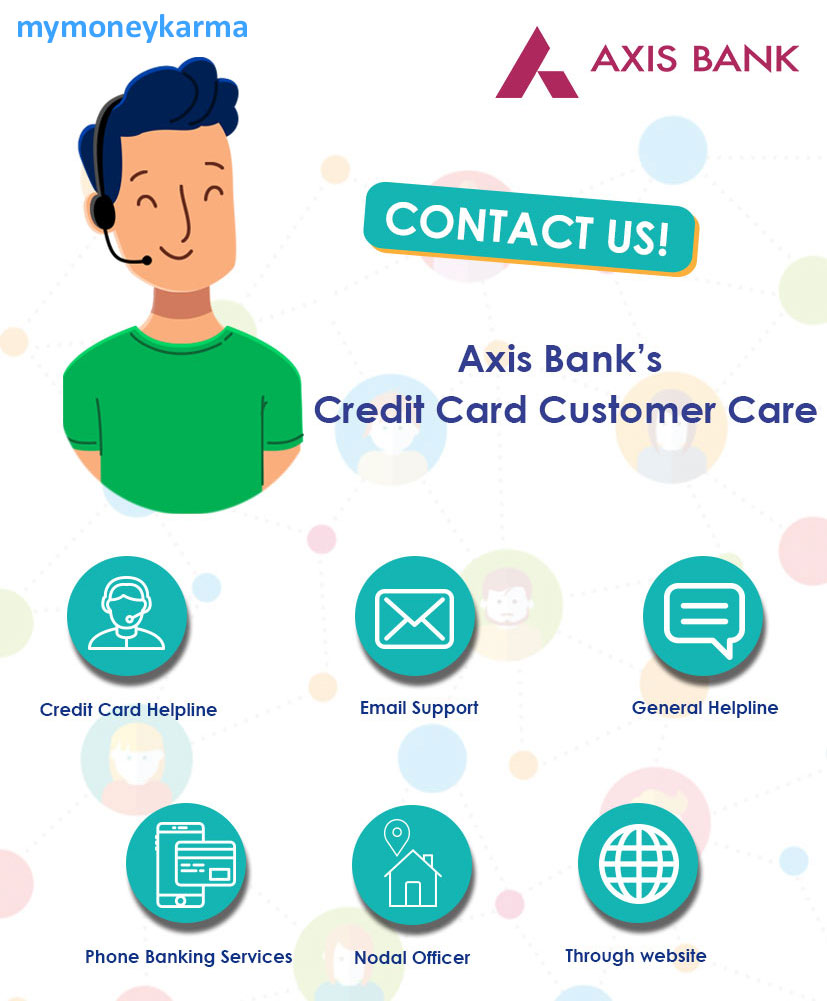 mymoneykarma

AXIS BANK

CONTACT US!

Axis Bank's
Credit Card Customer Care

Credit Card Helpline

Email Support

General Helpline

Phone Banking Services

Nodal Officer

Through website