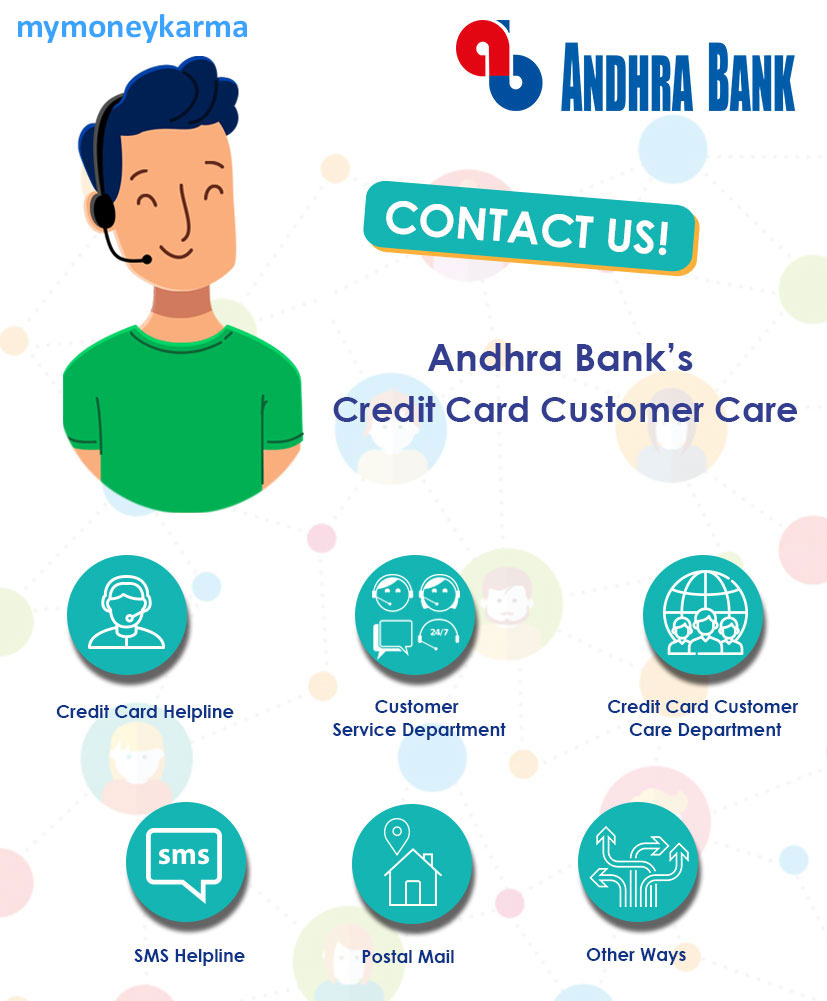 mymoneykarma

ANDHRA BANK

CONTACT US!

Andhra Bank's
Credit Card Customer Care

Credit Card Helpline

24/7

Customer Service Department

Credit Card Customer Care Department

sms

SMS Helpline

Postal Mail

Other Ways