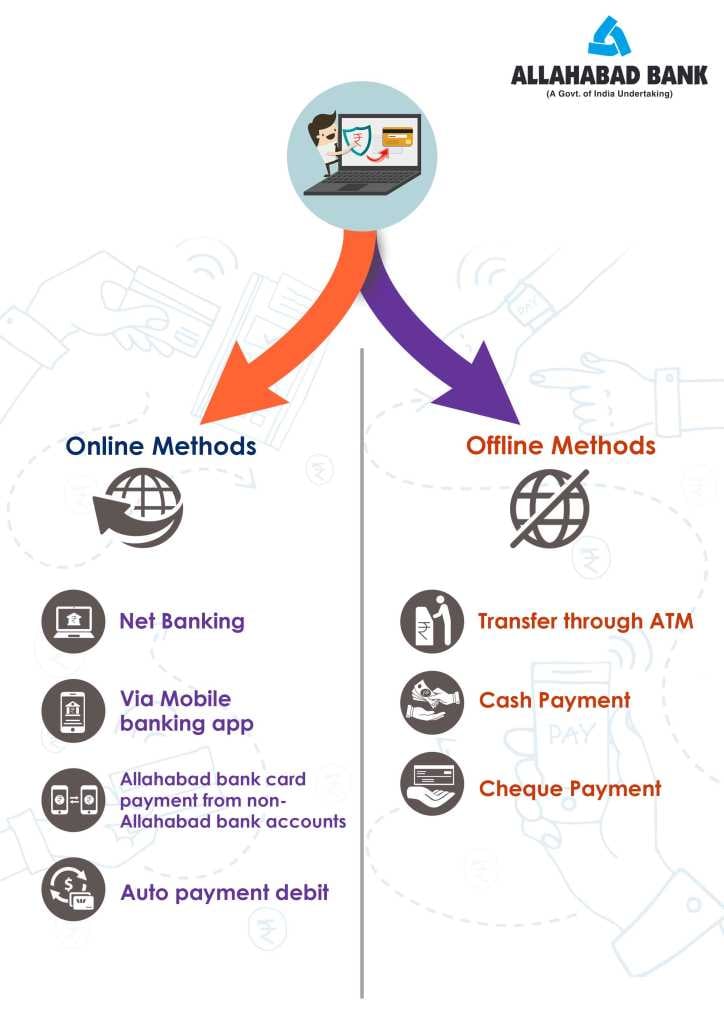 ALLAHABAD BANK
(A Govt. of India Undertaking)

Online Methods

Net Banking

Via Mobile banking app

Allahabad bank card payment from non-Allahabad bank accounts

Auto payment debit

Offline Methods

Transfer through ATM

Cash Payment

Cheque Payment

PAY