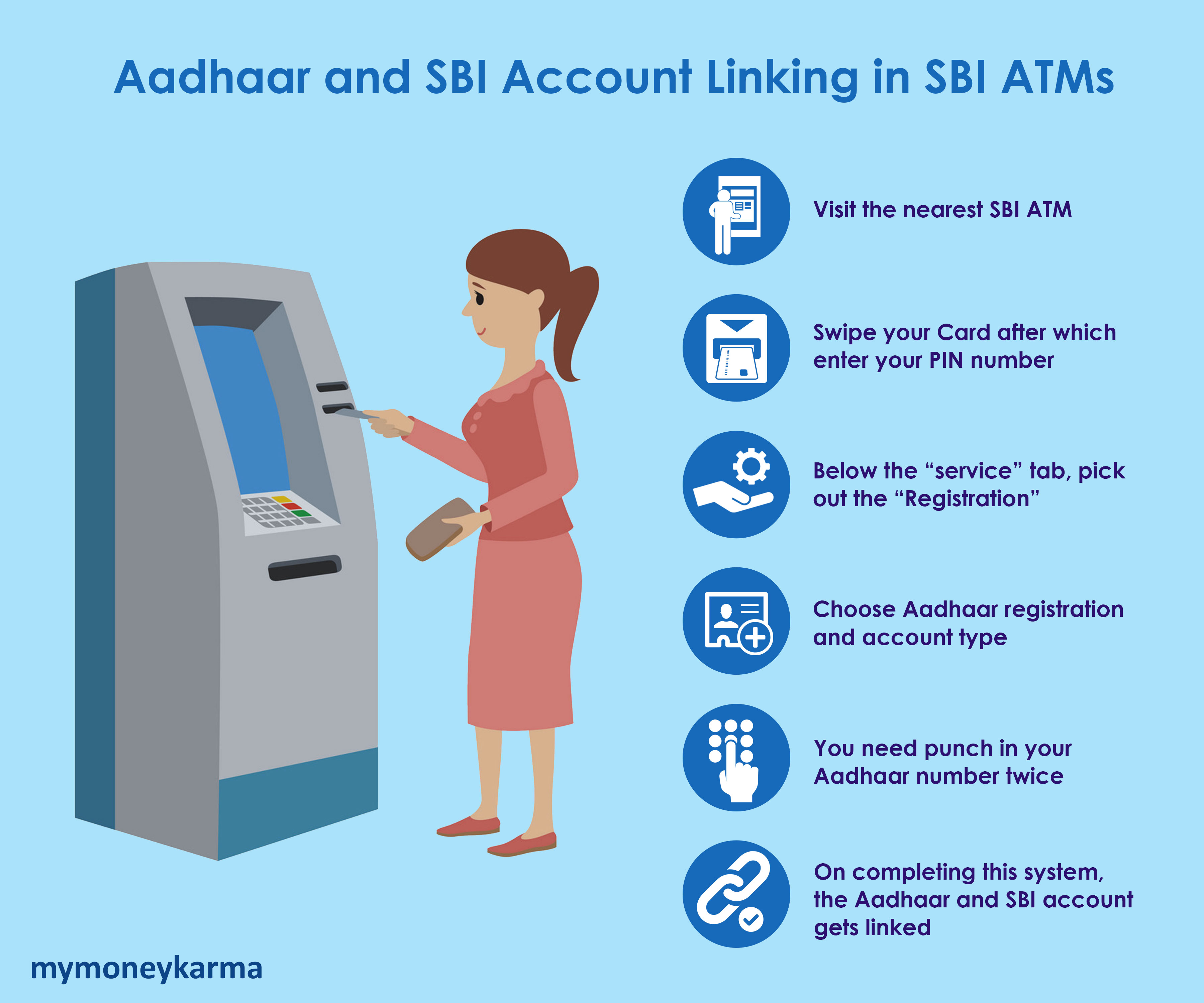 Aadhaar and SBI Account Linking in SBI ATMs

Visit the nearest SBI ATM

Swipe your Card after which enter your PIN number

Below the “service” tab, pick out the “Registration”

Choose Aadhaar registration and account type

You need punch in your Aadhaar number twice

On completing this system, the Aadhaar and SBI account gets linked

mymoneykarma