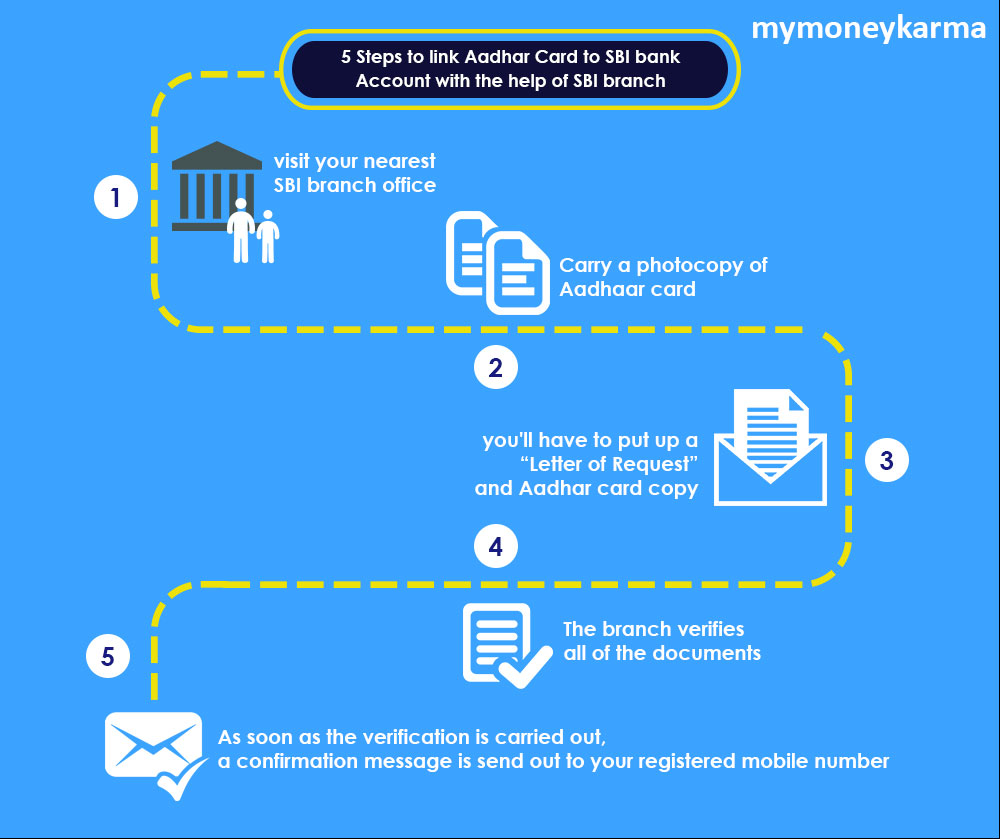 mymoneykarma

5 Steps to link Aadhar Card to SBI bank Account with the help of SBI branch

1

visit your nearest SBI branch office

Carry a photocopy of Aadhaar card

2

you'll have to put up a "Letter of Request" and Aadhar card copy

3

4

The branch verifies all of the documents

5

As soon as the verification is carried out, a confirmation message is send out to your registered mobile number